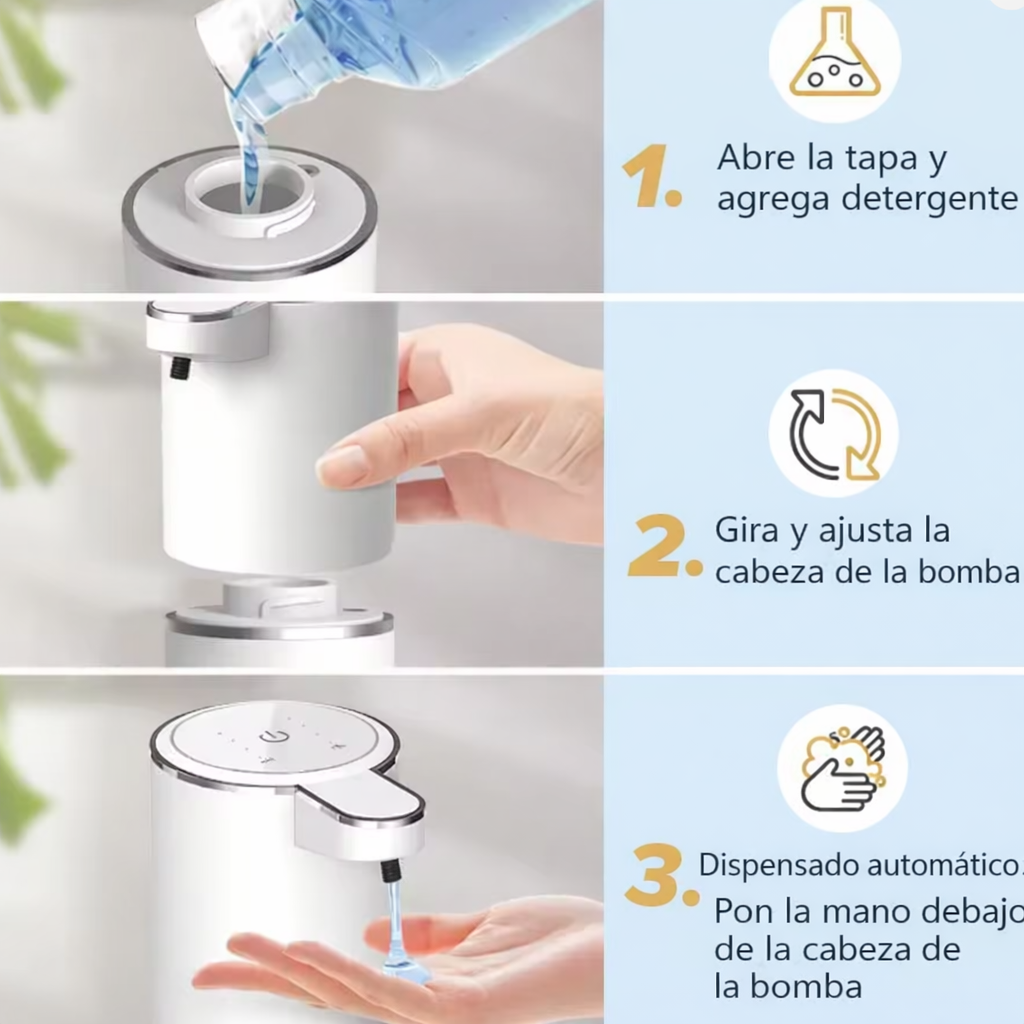 1. Abre la tapa y agrega detergente

2. Gira y ajusta la cabeza de la bomba

3. Dispensado automático. Pon la mano debajo de la cabeza de la bomba